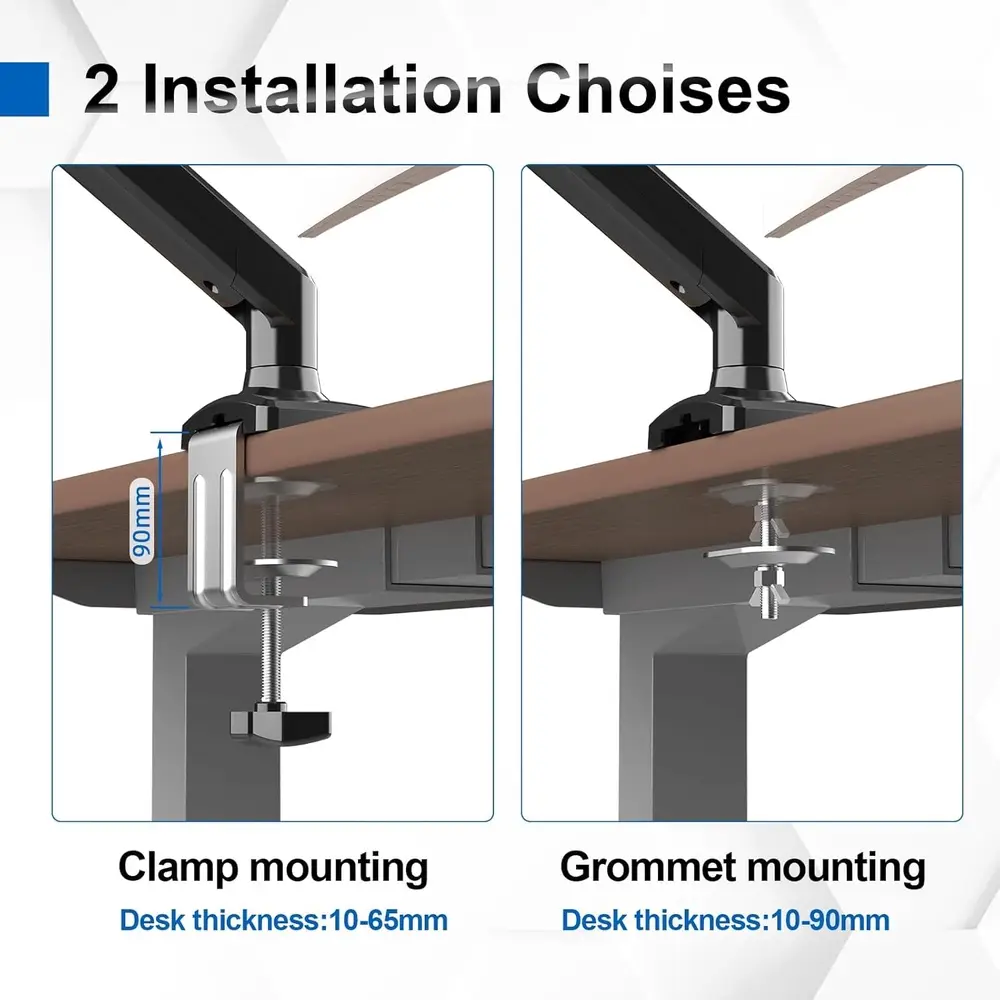 2 Installation Choises

90mm

Clamp mounting
Desk thickness:10-65mm

Grommet mounting
Desk thickness:10-90mm