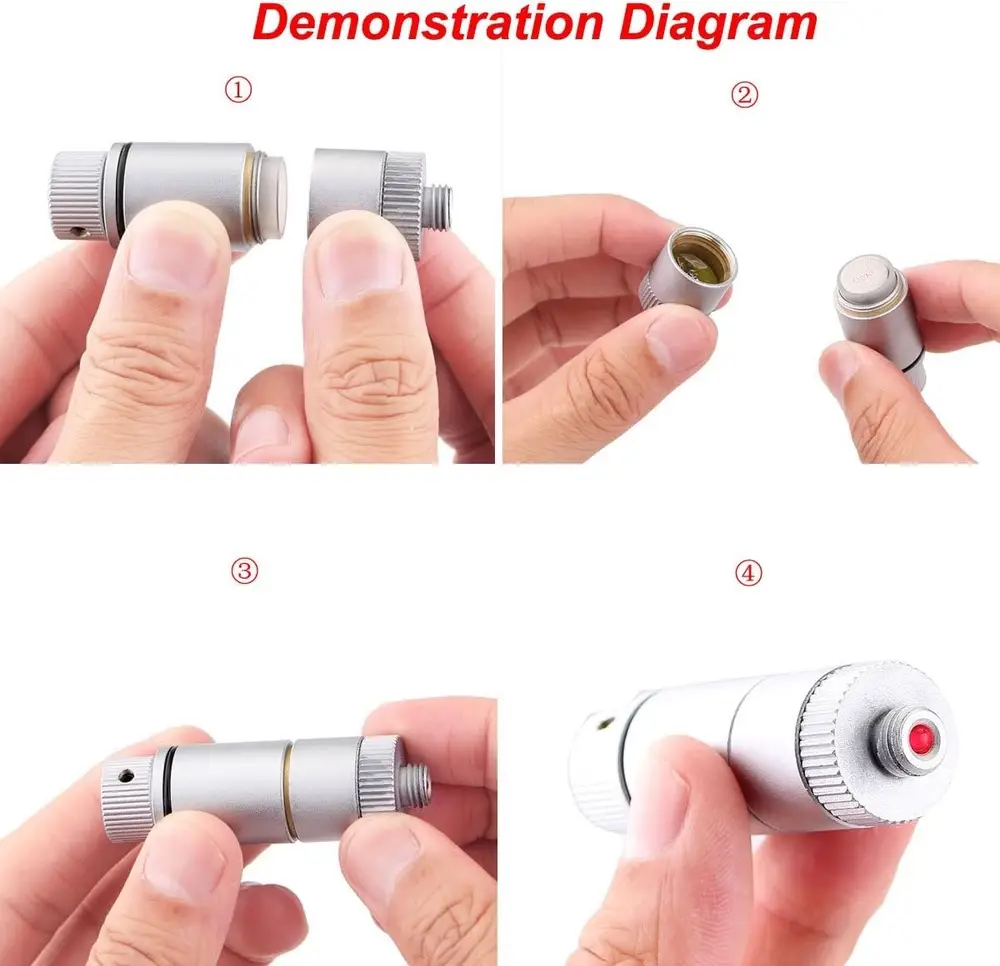 Demonstration Diagram

①

②

③

④