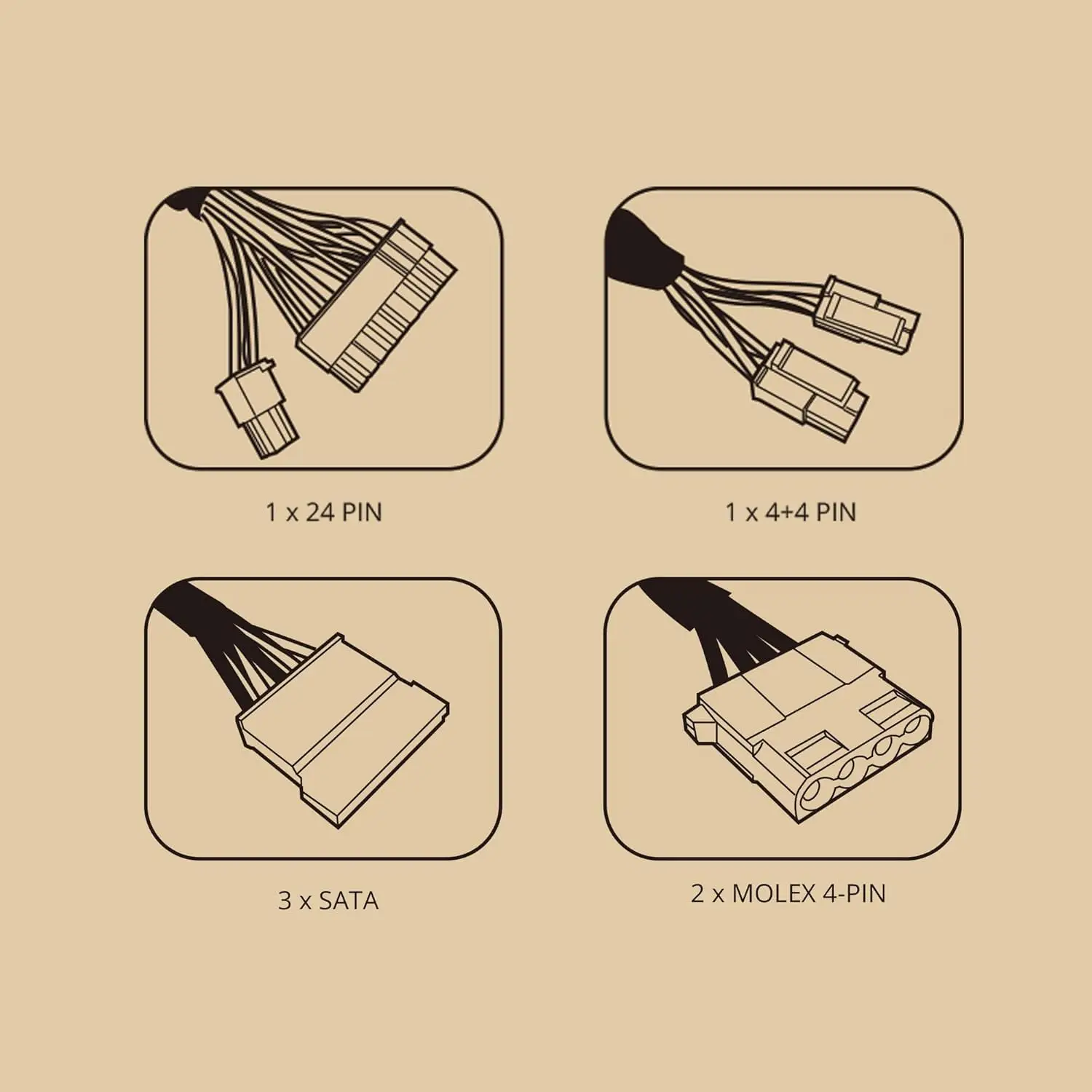 1 x 24 PIN

1 x 4+4 PIN

3 x SATA

2 x MOLEX 4-PIN