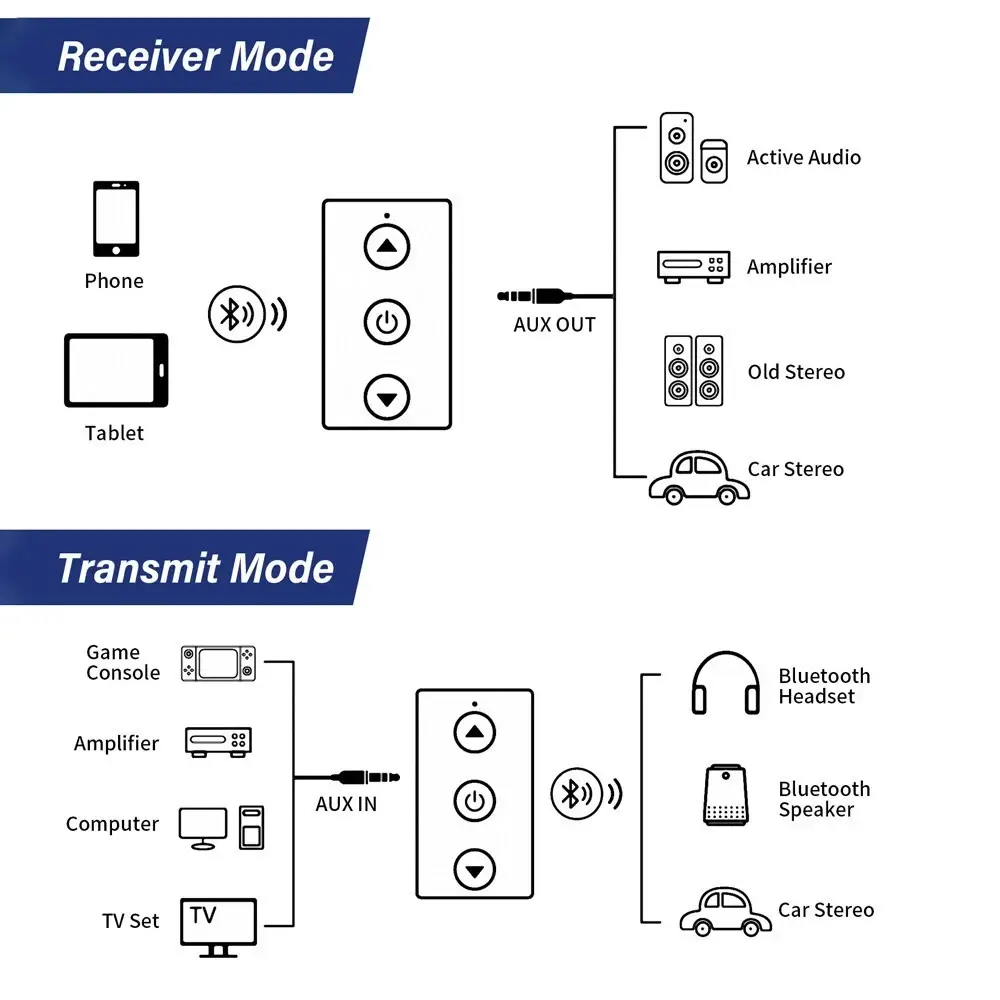 Receiver Mode

Phone

Tablet

AUX OUT

Active Audio

Amplifier

Old Stereo

Car Stereo

Transmit Mode

Game Console

Amplifier

Computer

TV Set

TV

AUX IN

Bluetooth Headset

Bluetooth Speaker

Car Stereo