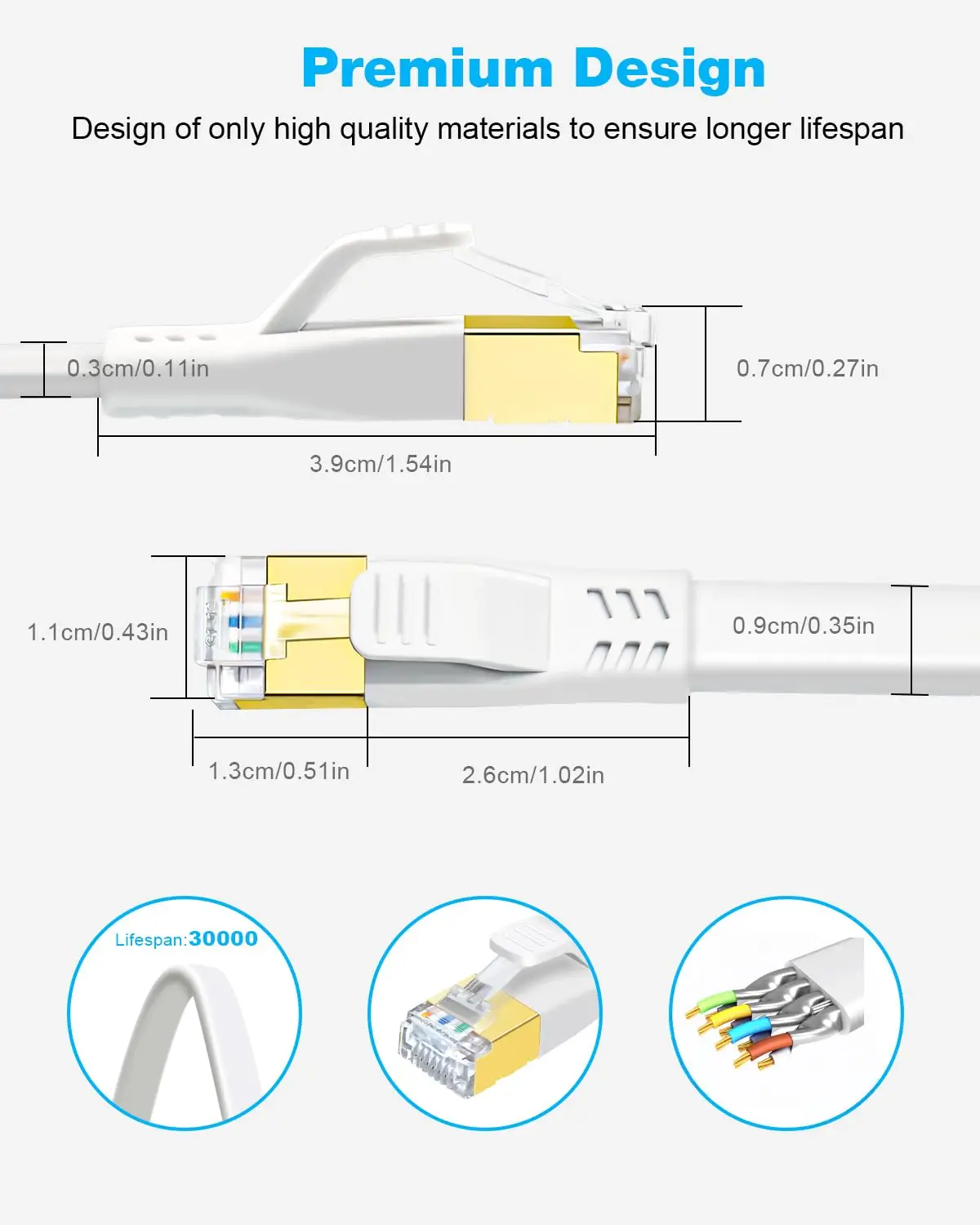 Premium Design

Design of only high quality materials to ensure longer lifespan

0.3cm/0.11in

0.7cm/0.27in

3.9cm/1.54in

1.1cm/0.43in

0.9cm/0.35in

1.3cm/0.51in

2.6cm/1.02in

Lifespan:30000