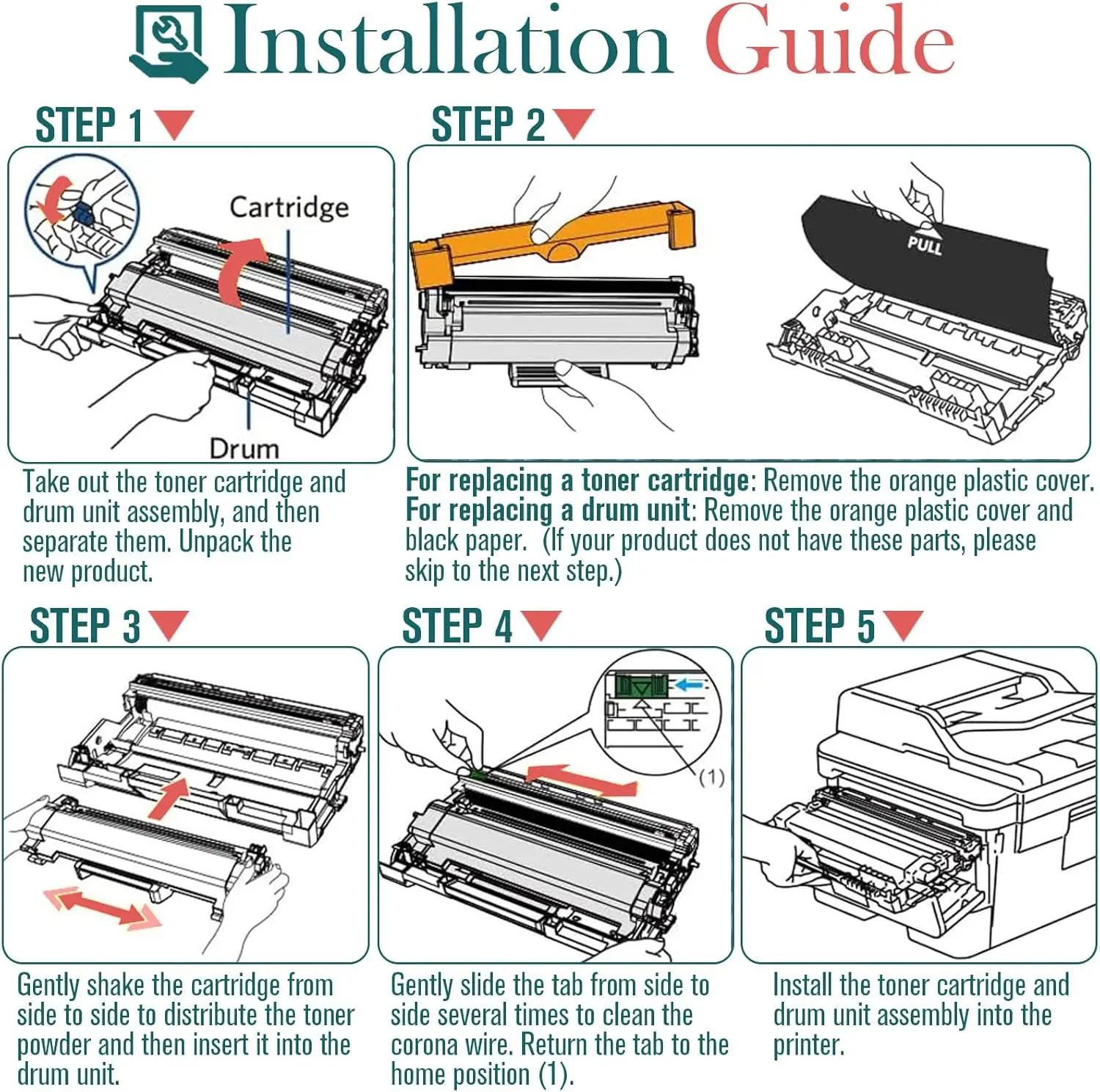 Installation Guide

STEP 1

Cartridge

Drum

Take out the toner cartridge and drum unit assembly, and then separate them. Unpack the new product.

STEP 2

PULL

For replacing a toner cartridge: Remove the orange plastic cover.
For replacing a drum unit: Remove the orange plastic cover and black paper. (If your product does not have these parts, please skip to the next step.)

STEP 3

Gently shake the cartridge from side to side to distribute the toner powder and then insert it into the drum unit.

STEP 4

(1)

Gently slide the tab from side to side several times to clean the corona wire. Return the tab to the home position (1).

STEP 5

Install the toner cartridge and drum unit assembly into the printer.