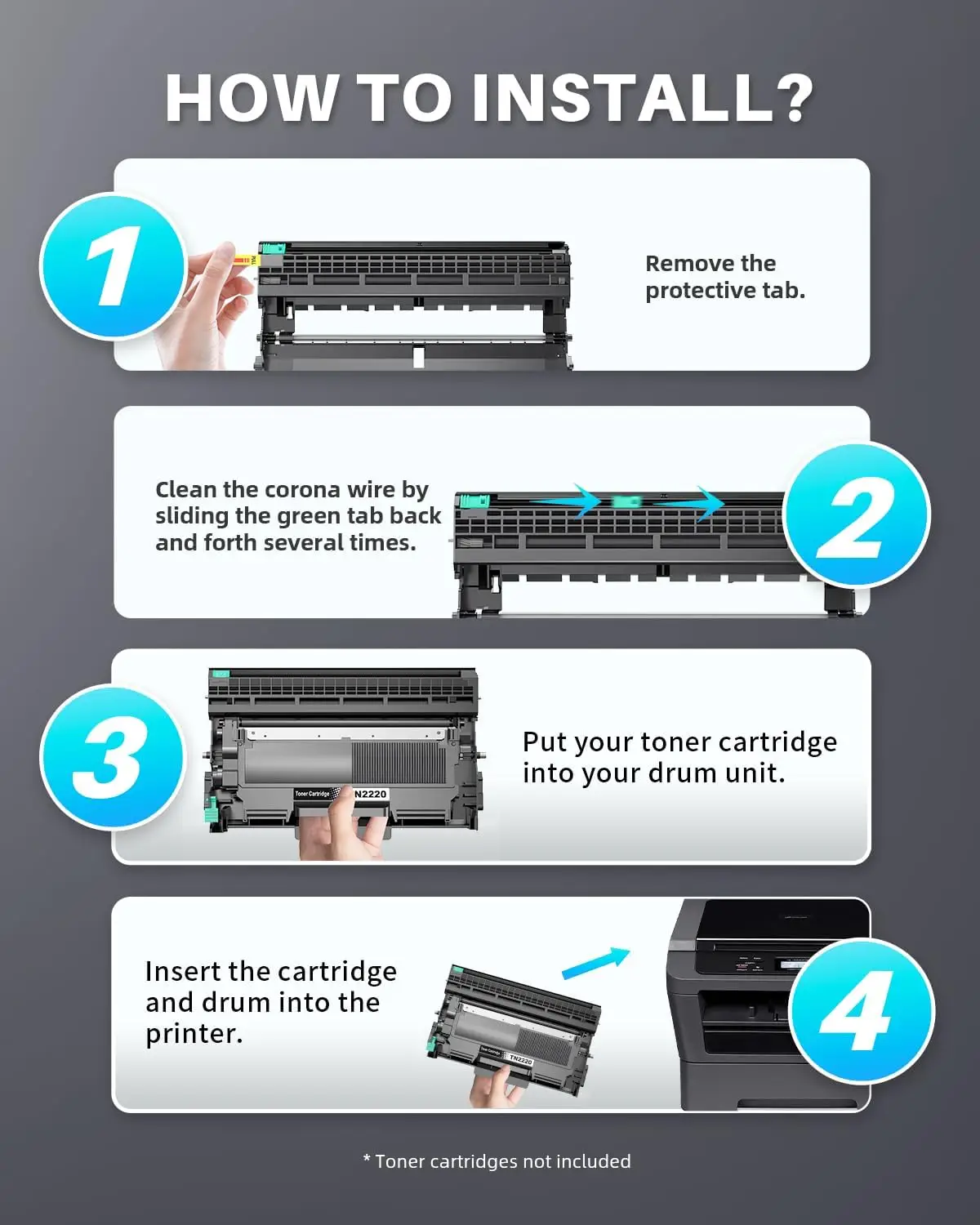 HOW TO INSTALL?

1

Remove the protective tab.

Clean the corona wire by sliding the green tab back and forth several times.

2

3

Toner Cartridge TN2220

Put your toner cartridge into your drum unit.

Insert the cartridge and drum into the printer.

Toner Cartridge TN2220

4

* Toner cartridges not included